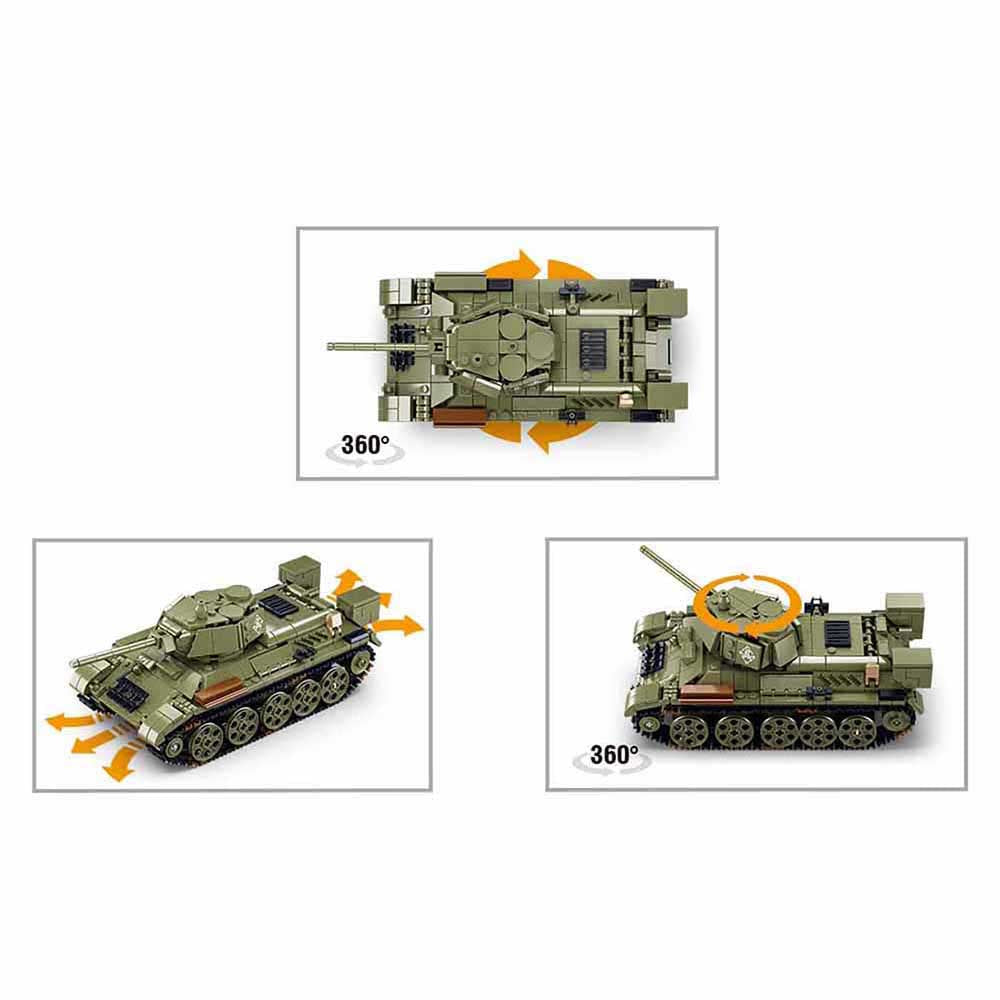 360°

360°