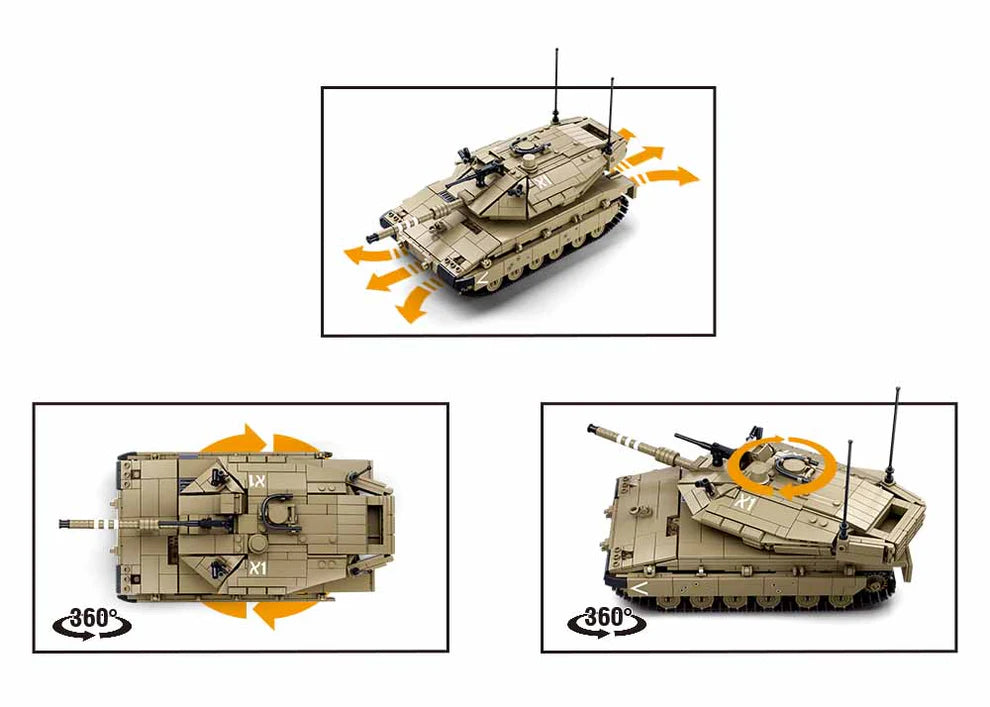 X1

X1

X1

360°

X1

360°