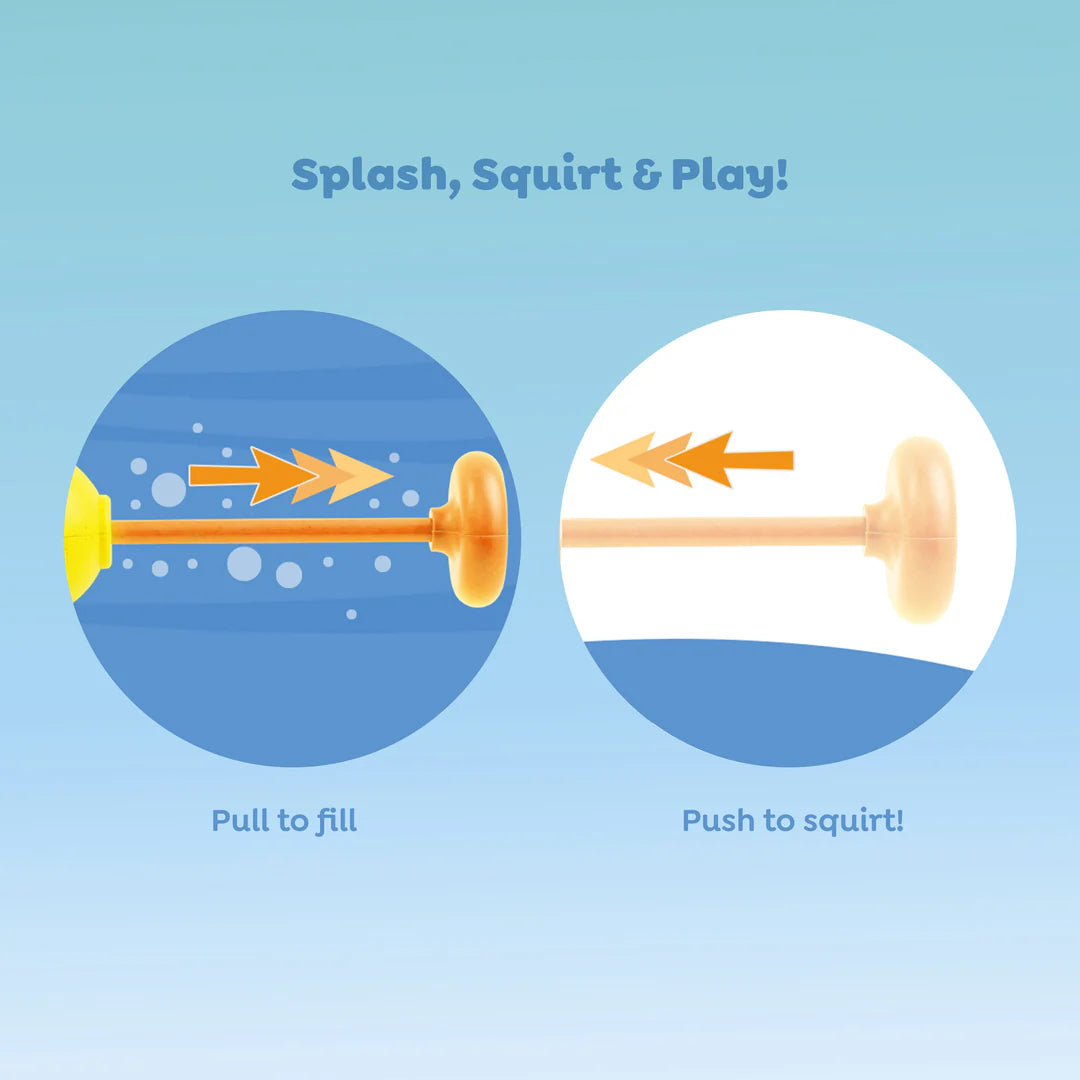 Splash, Squirt & Play!

Pull to fill

Push to squirt!